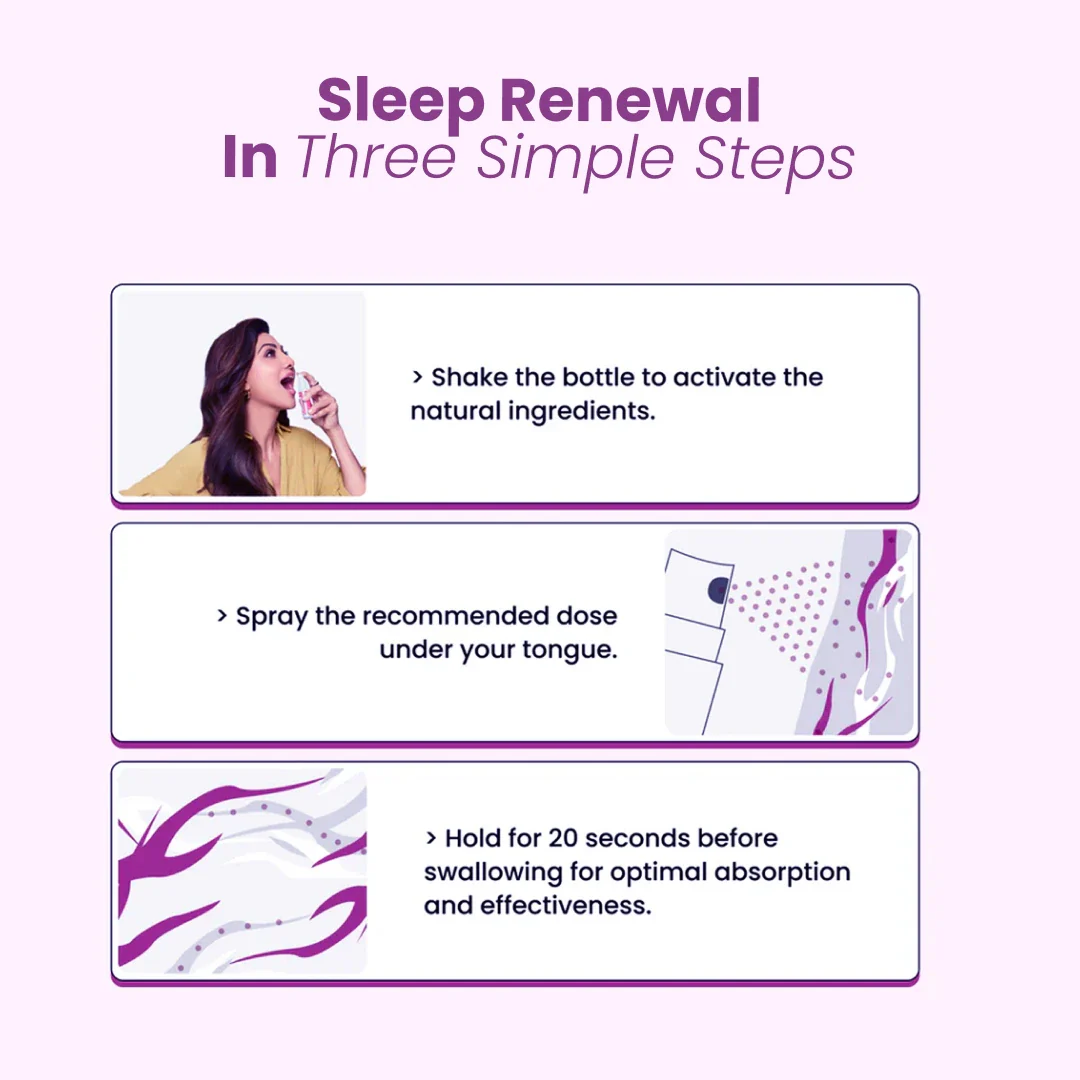 Sleep Renewal
In Three Simple Steps

> Shake the bottle to activate the natural ingredients.

> Spray the recommended dose under your tongue.

> Hold for 20 seconds before swallowing for optimal absorption and effectiveness.